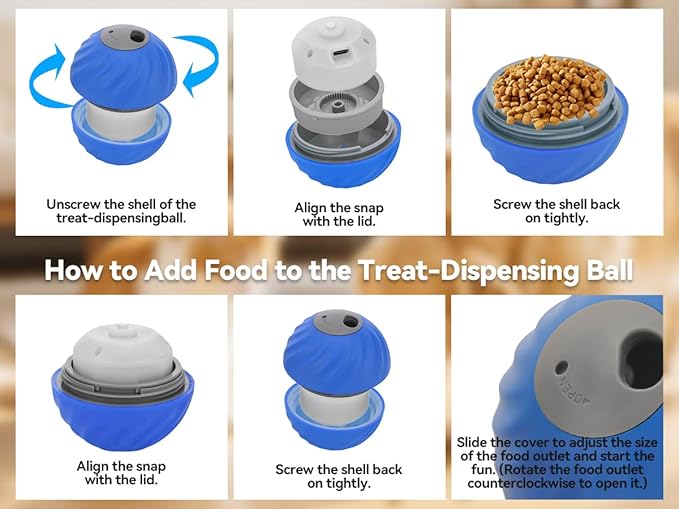 Unscrew the shell of the treat-dispensingball.

Align the snap with the lid.

Screw the shell back on tightly.

How to Add Food to the Treat-Dispensing Ball

Align the snap with the lid.

Screw the shell back on tightly.

OPEN

Slide the cover to adjust the size of the food outlet and start the fun. (Rotate the food outlet counterclockwise to open it.)