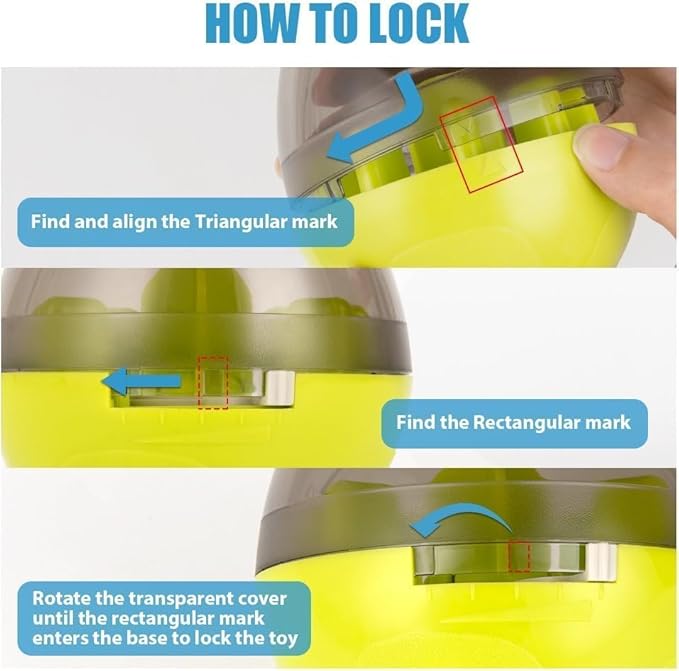 HOW TO LOCK

Find and align the Triangular mark

Find the Rectangular mark

Rotate the transparent cover until the rectangular mark enters the base to lock the toy