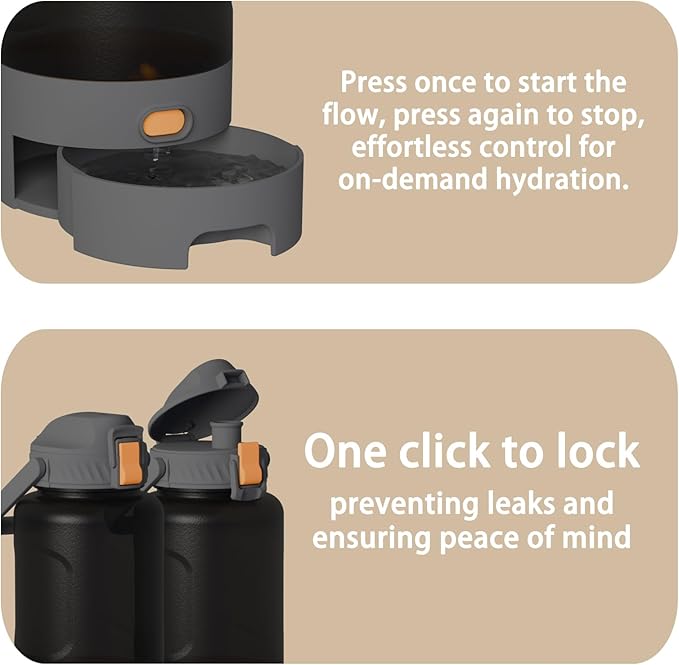 Press once to start the flow, press again to stop, effortless control for on-demand hydration.

One click to lock

preventing leaks and ensuring peace of mind