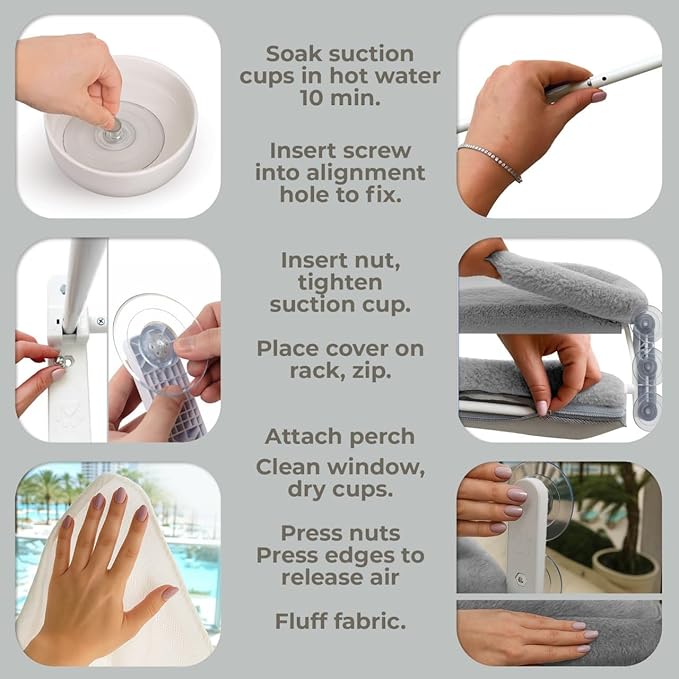 Soak suction cups in hot water 10 min.

Insert screw into alignment hole to fix.

Insert nut, tighten suction cup.

Place cover on rack, zip.

Attach perch

Clean window, dry cups.

Press nuts
Press edges to release air

Fluff fabric.