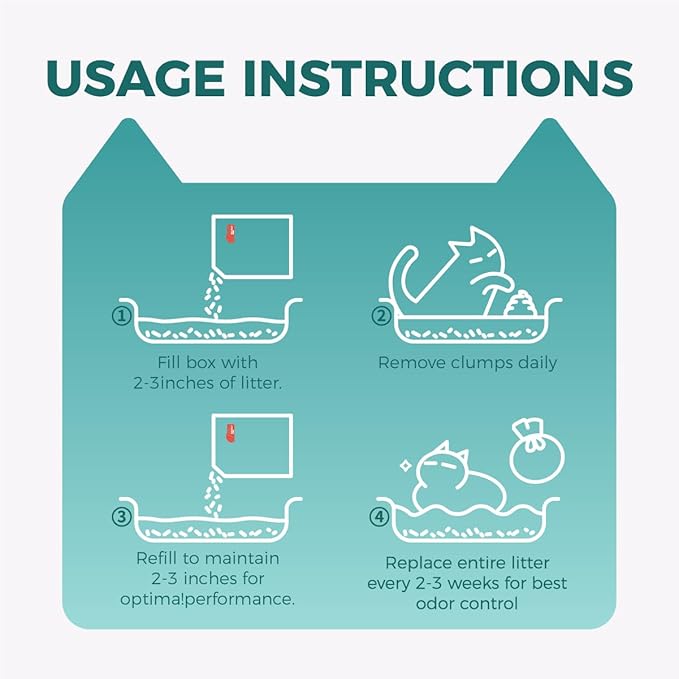 USAGE INSTRUCTIONS

①
Fill box with 2-3inches of litter.

②
Remove clumps daily

③
Refill to maintain 2-3 inches for optima!performance.

④
Replace entire litter every 2-3 weeks for best odor control