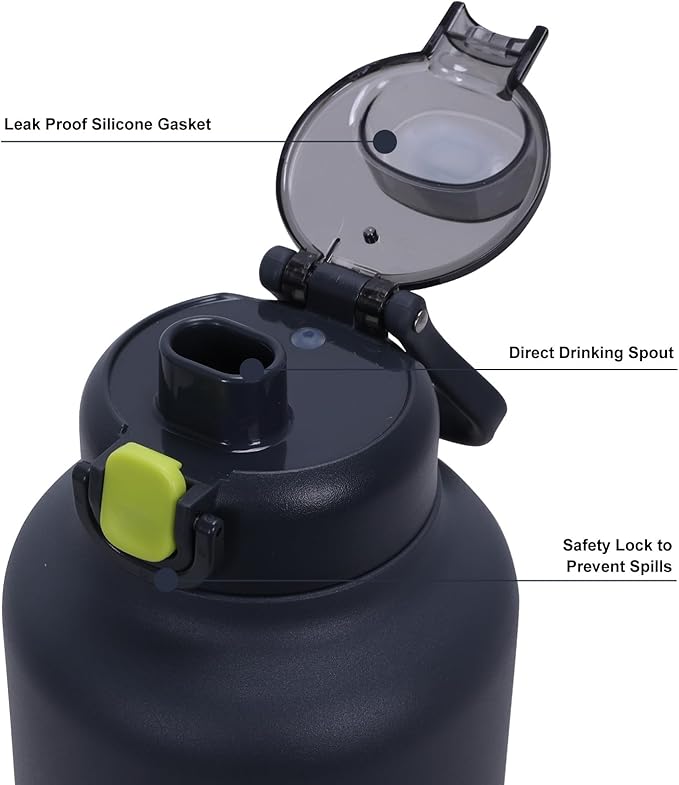 Leak Proof Silicone Gasket

Direct Drinking Spout

Safety Lock to Prevent Spills