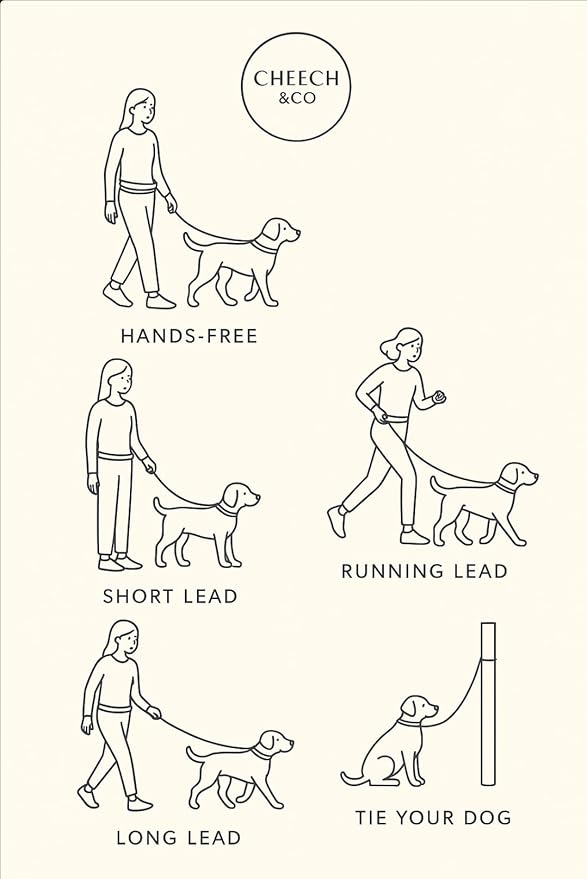 CHEECH
&CO

HANDS-FREE

SHORT LEAD

RUNNING LEAD

LONG LEAD

TIE YOUR DOG