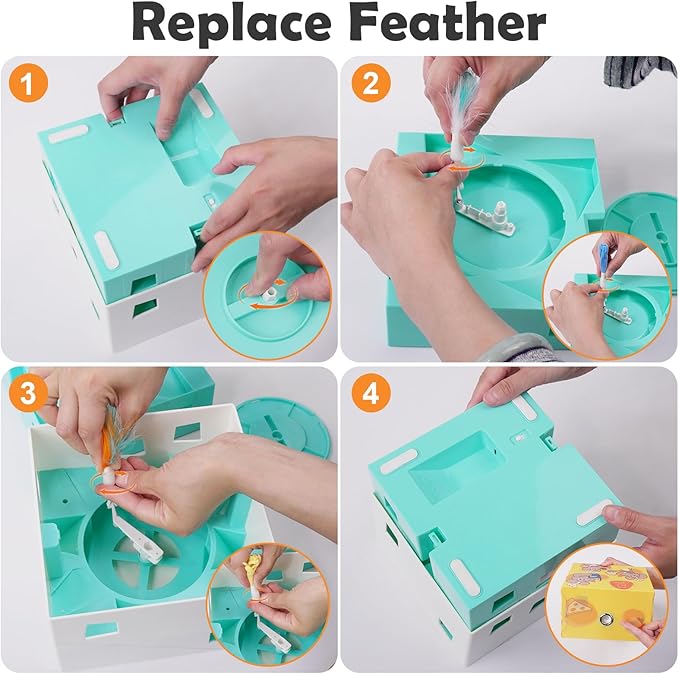 Replace Feather

1

2

3

4