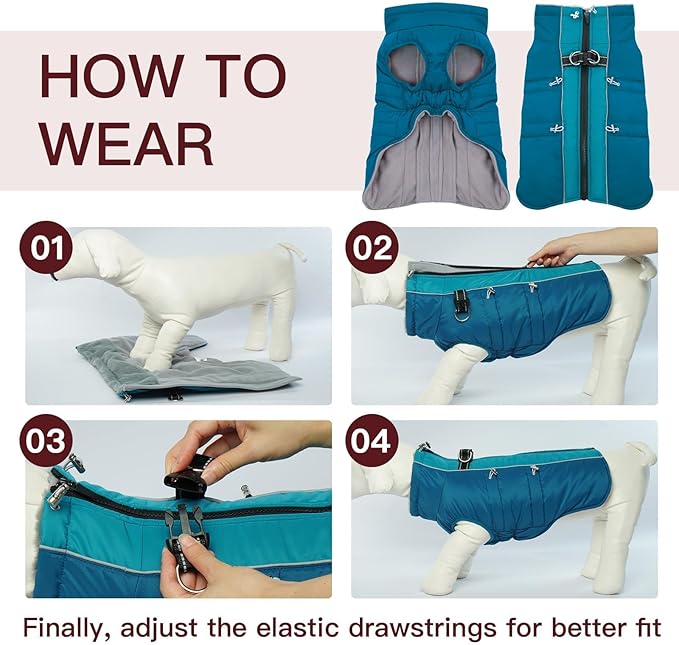 HOW TO WEAR

01

02

03

04

Finally, adjust the elastic drawstrings for better fit