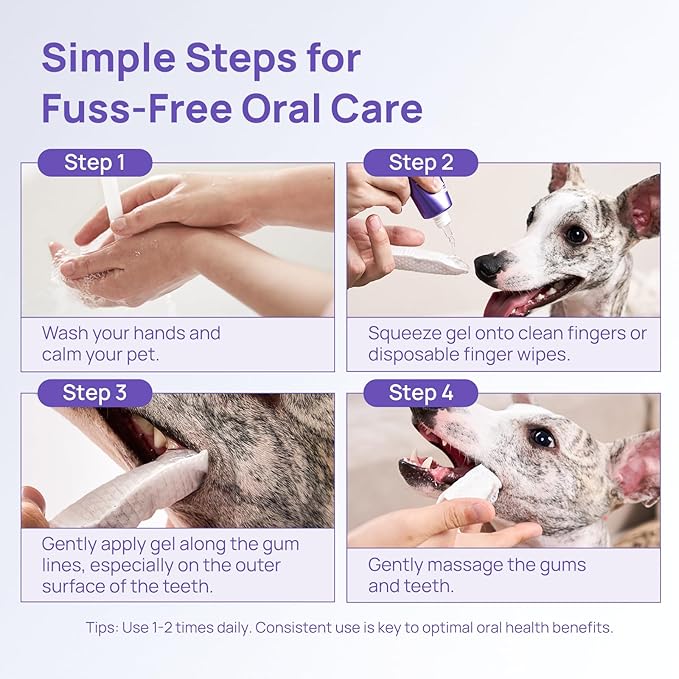 Simple Steps for Fuss-Free Oral Care

Step 1

Wash your hands and calm your pet.

Step 2

Squeeze gel onto clean fingers or disposable finger wipes.

Step 3

Gently apply gel along the gum lines, especially on the outer surface of the teeth.

Step 4

Gently massage the gums and teeth.

Tips: Use 1-2 times daily. Consistent use is key to optimal oral health benefits.