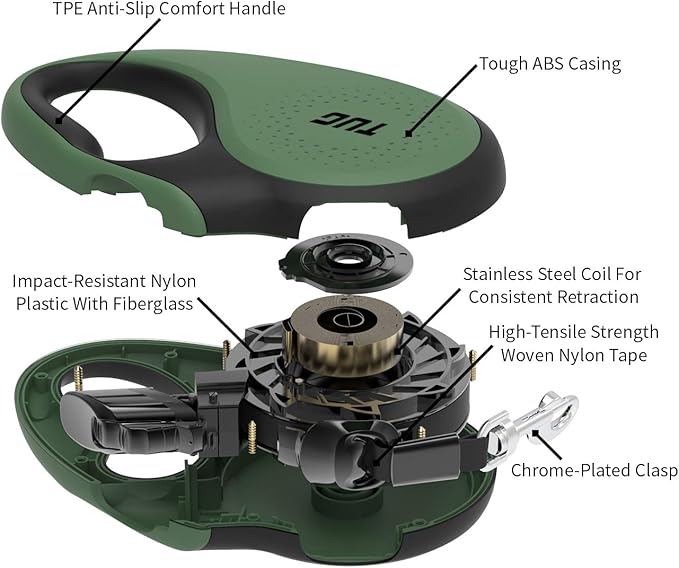 TPE Anti-Slip Comfort Handle

Tough ABS Casing

TUG

Impact-Resistant Nylon Plastic With Fiberglass

Stainless Steel Coil For Consistent Retraction

High-Tensile Strength Woven Nylon Tape

Chrome-Plated Clasp