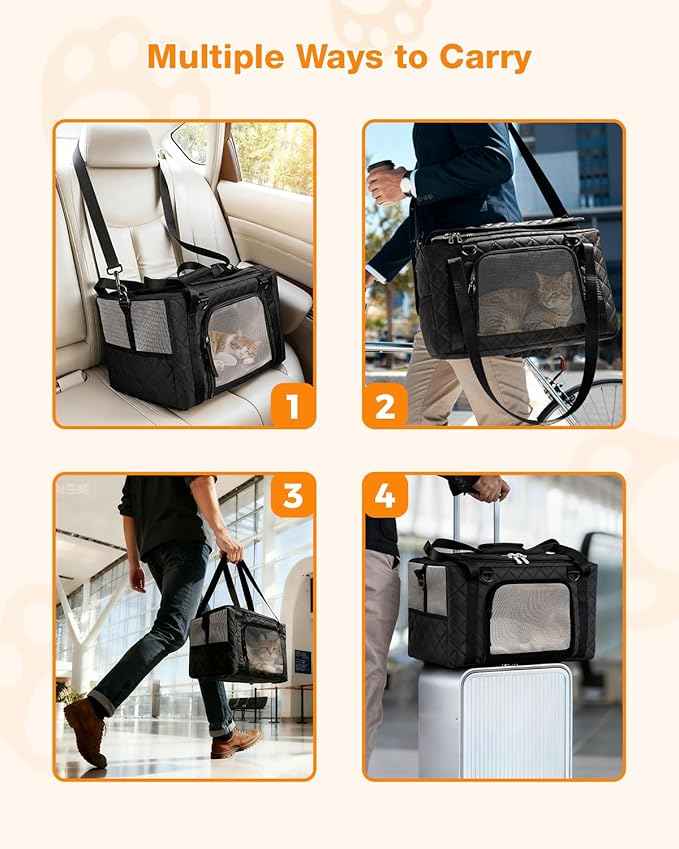 Multiple Ways to Carry

1

2

3

4