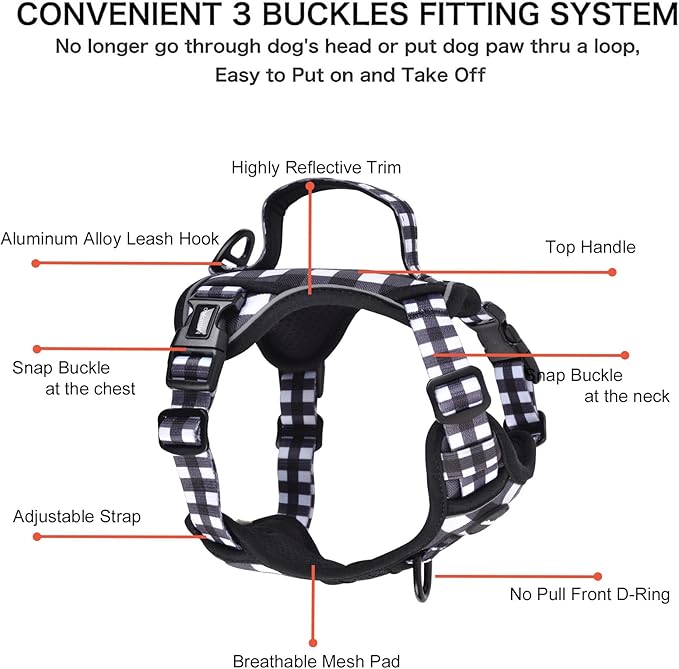 CONVENIENT 3 BUCKLES FITTING SYSTEM

No longer go through dog's head or put dog paw thru a loop, Easy to Put on and Take Off

Highly Reflective Trim

Aluminum Alloy Leash Hook

Top Handle

Snap Buckle at the chest

Snap Buckle at the neck

Adjustable Strap

No Pull Front D-Ring

Breathable Mesh Pad