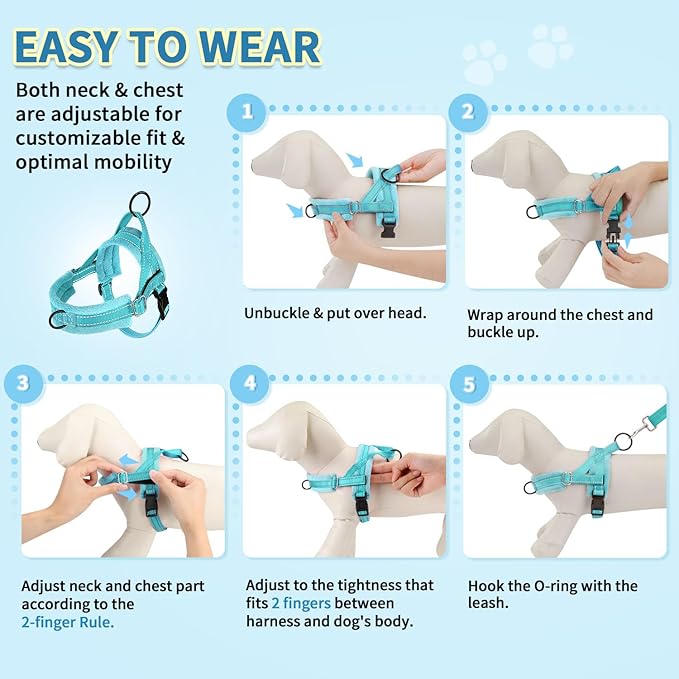 EASY TO WEAR

Both neck & chest are adjustable for customizable fit & optimal mobility

1

Unbuckle & put over head.

2

Wrap around the chest and buckle up.

3

Adjust neck and chest part according to the 2-finger Rule.

4

Adjust to the tightness that fits 2 fingers between harness and dog's body.

5

Hook the O-ring with the leash.