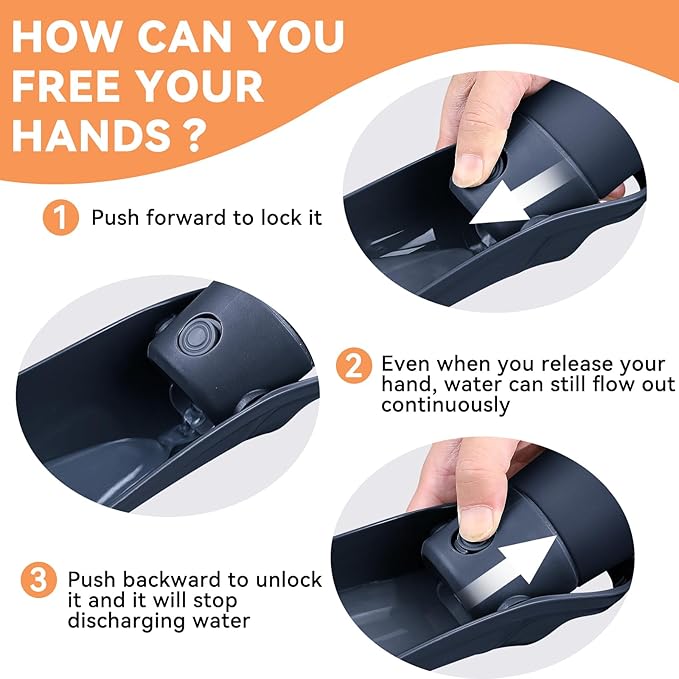 HOW CAN YOU FREE YOUR HANDS ?

1 Push forward to lock it

2 Even when you release your hand, water can still flow out continuously

3 Push backward to unlock it and it will stop discharging water