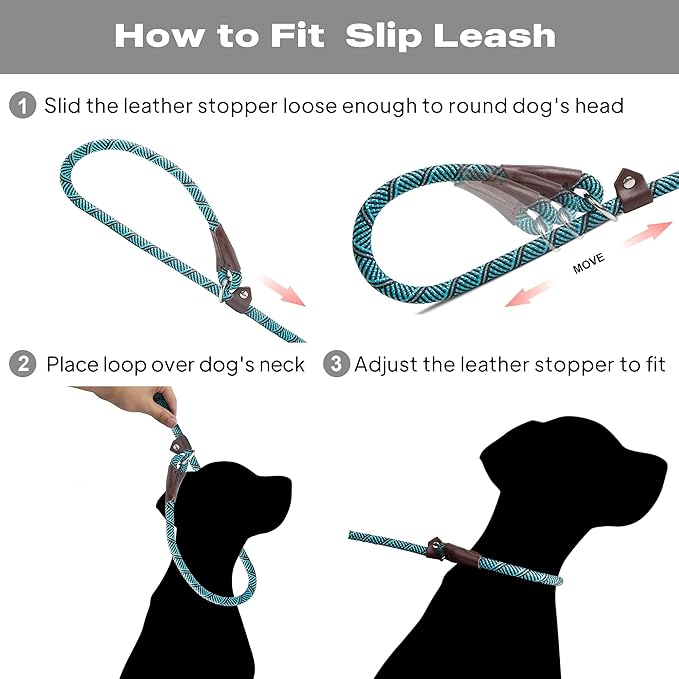 How to Fit Slip Leash

1 Slid the leather stopper loose enough to round dog's head

MOVE

2 Place loop over dog's neck

3 Adjust the leather stopper to fit