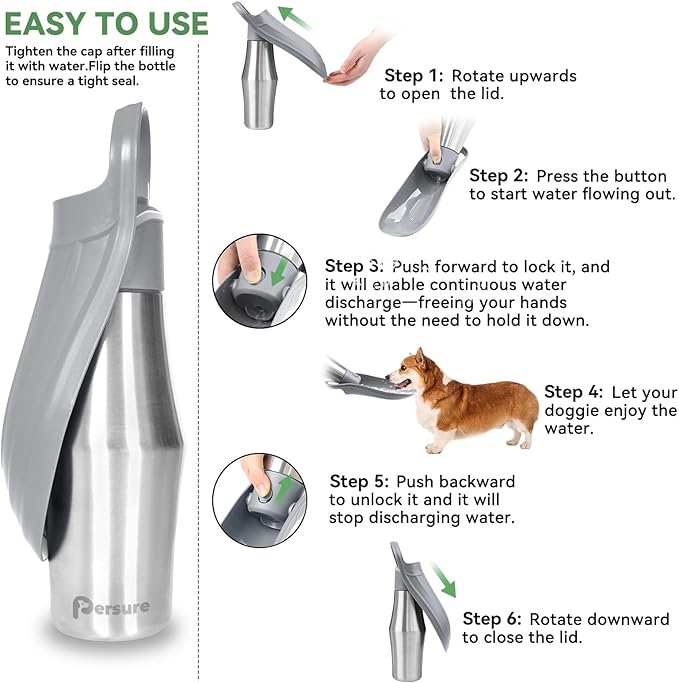 EASY TO USE

Tighten the cap after filling it with water.Flip the bottle to ensure a tight seal.

Persure

Step 1: Rotate upwards to open the lid.

Step 2: Press the button to start water flowing out.

Step 3: Push forward to lock it, and it will enable continuous water discharge—freeing your hands without the need to hold it down.

Step 4: Let your doggie enjoy the water.

Step 5: Push backward to unlock it and it will stop discharging water.

Step 6: Rotate downward to close the lid.