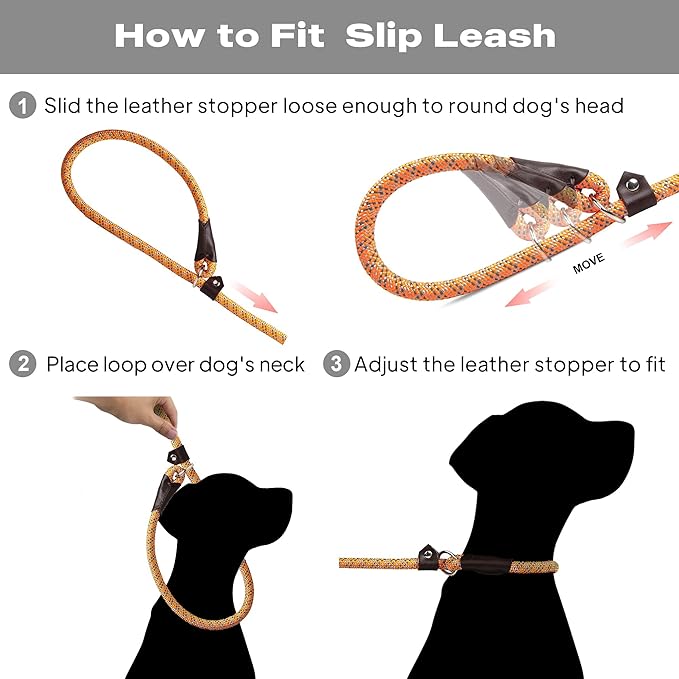 How to Fit Slip Leash

1 Slid the leather stopper loose enough to round dog's head

MOVE

2 Place loop over dog's neck

3 Adjust the leather stopper to fit