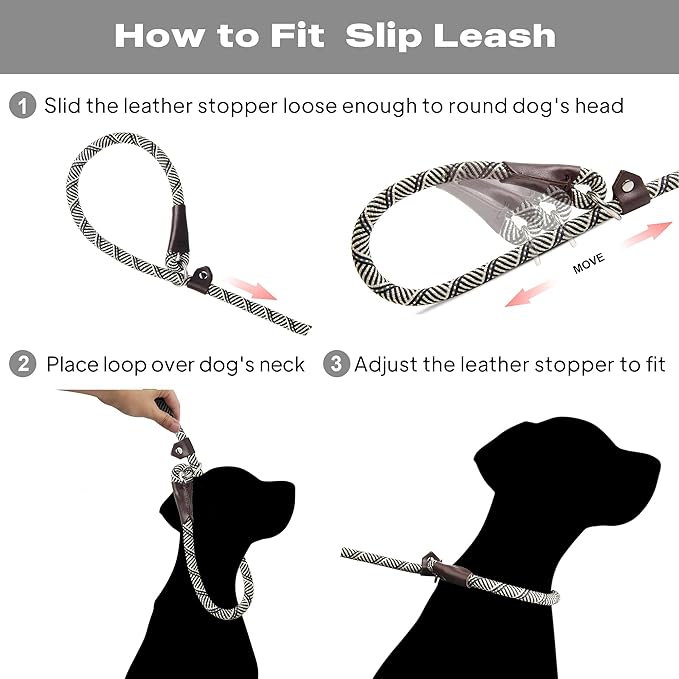 How to Fit Slip Leash

1 Slid the leather stopper loose enough to round dog's head

MOVE

2 Place loop over dog's neck

3 Adjust the leather stopper to fit