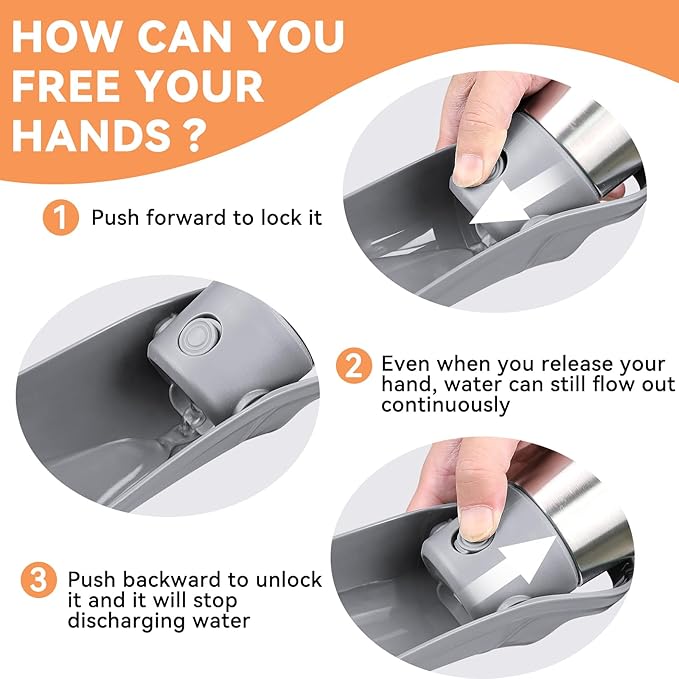 HOW CAN YOU FREE YOUR HANDS ?

1 Push forward to lock it

2 Even when you release your hand, water can still flow out continuously

3 Push backward to unlock it and it will stop discharging water