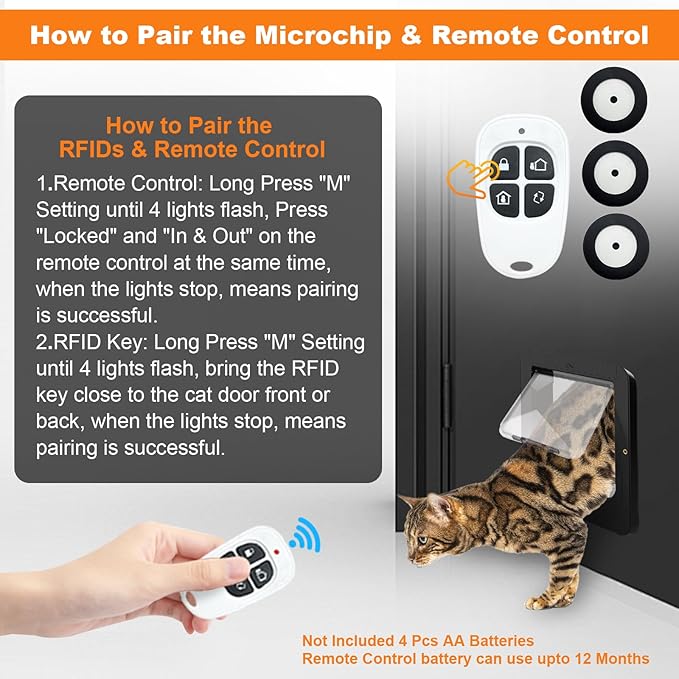 How to Pair the Microchip & Remote Control

How to Pair the RFIDs & Remote Control

1.Remote Control: Long Press "M" Setting until 4 lights flash, Press "Locked" and "In & Out" on the remote control at the same time, when the lights stop, means pairing is successful.
2.RFID Key: Long Press "M" Setting until 4 lights flash, bring the RFID key close to the cat door front or back, when the lights stop, means pairing is successful.

Not Included 4 Pcs AA Batteries
Remote Control battery can use upto 12 Months