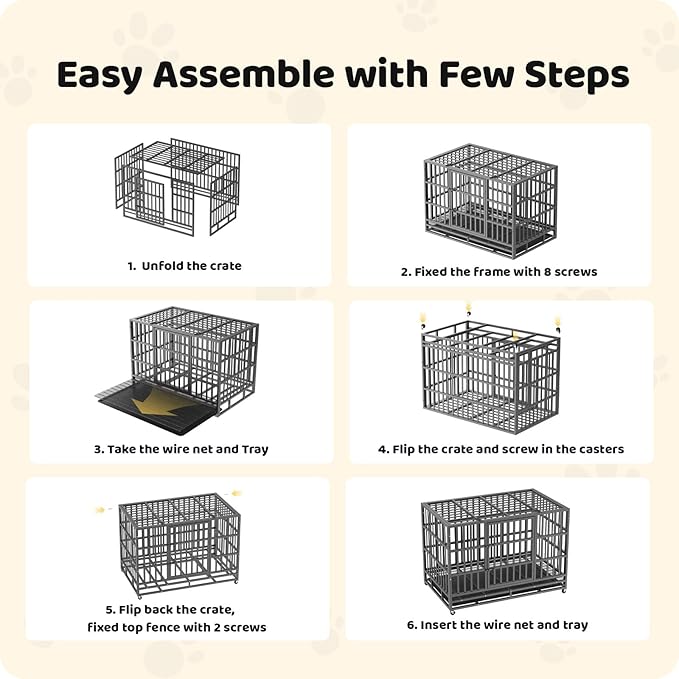 Easy Assemble with Few Steps

1. Unfold the crate

2. Fixed the frame with 8 screws

3. Take the wire net and Tray

4. Flip the crate and screw in the casters

5. Flip back the crate, fixed top fence with 2 screws

6. Insert the wire net and tray