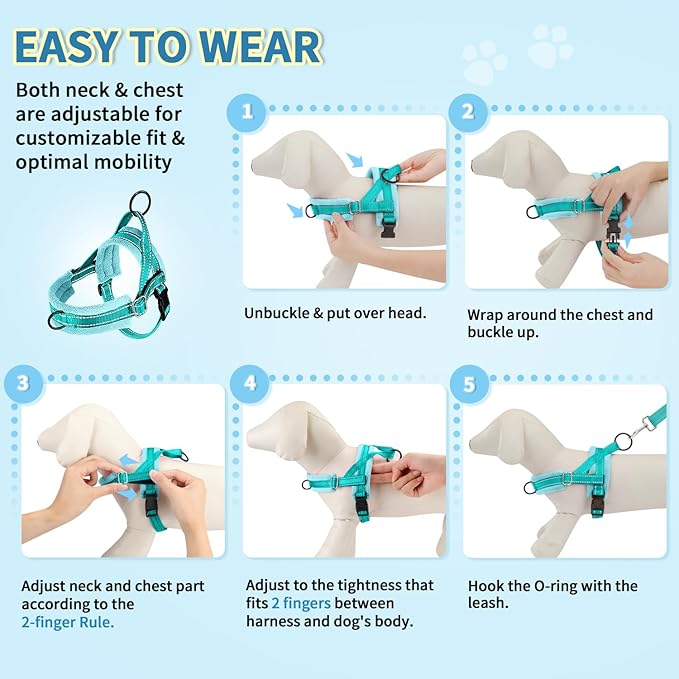 EASY TO WEAR

Both neck & chest are adjustable for customizable fit & optimal mobility

1

Unbuckle & put over head.

2

Wrap around the chest and buckle up.

3

Adjust neck and chest part according to the 2-finger Rule.

4

Adjust to the tightness that fits 2 fingers between harness and dog's body.

5

Hook the O-ring with the leash.