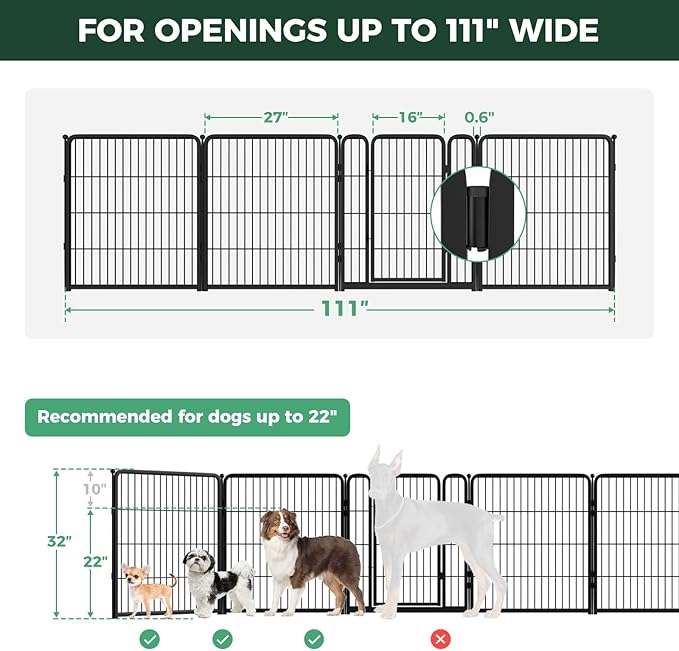 FOR OPENINGS UP TO 111" WIDE

27"
16"
0.6"
111"

Recommended for dogs up to 22"

10"
32"
22"