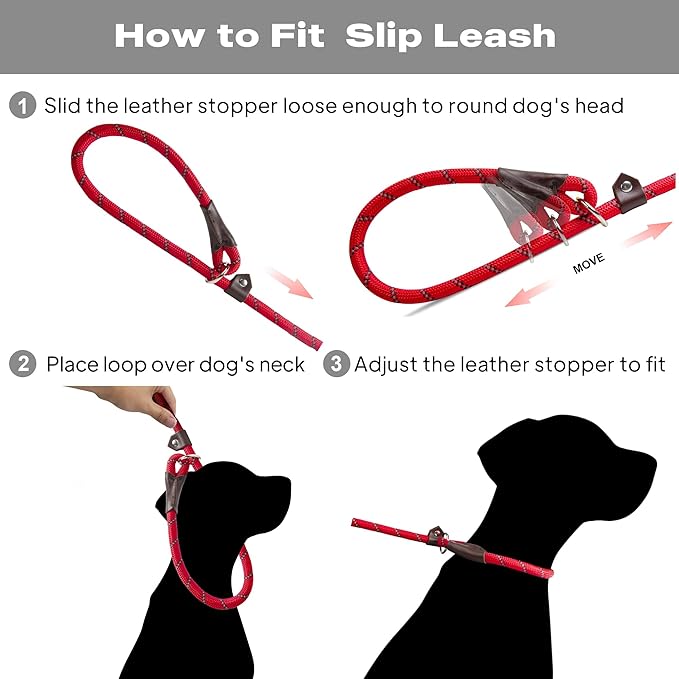 How to Fit Slip Leash

1 Slid the leather stopper loose enough to round dog's head

MOVE

2 Place loop over dog's neck

3 Adjust the leather stopper to fit