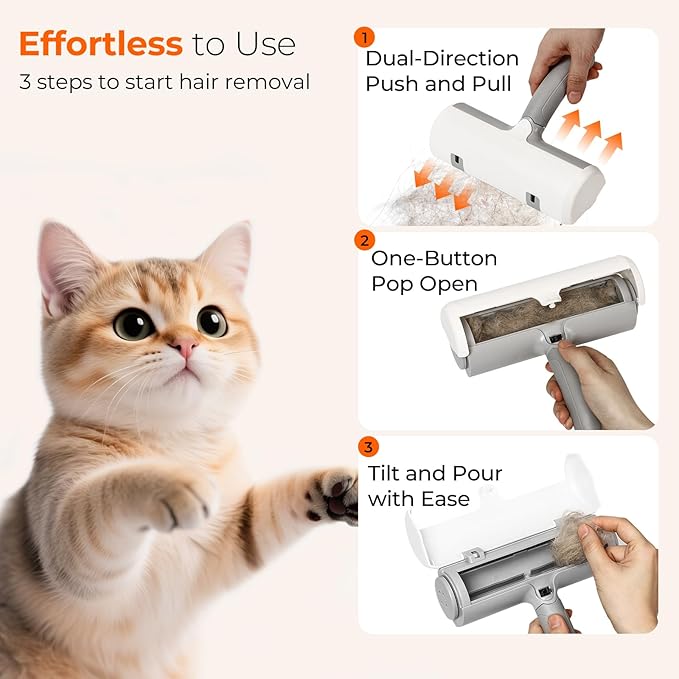 Effortless to Use
3 steps to start hair removal

1
Dual-Direction Push and Pull

2
One-Button Pop Open

3
Tilt and Pour with Ease