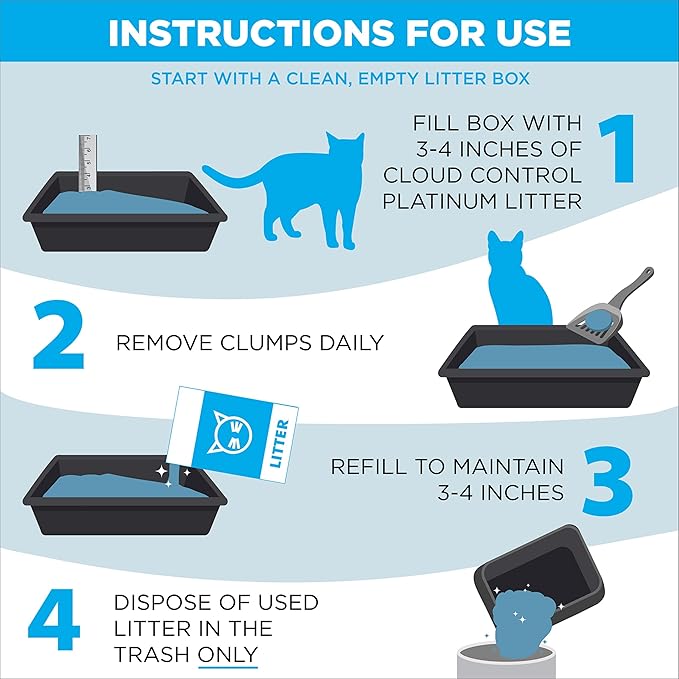 INSTRUCTIONS FOR USE

START WITH A CLEAN, EMPTY LITTER BOX

1 FILL BOX WITH 3-4 INCHES OF CLOUD CONTROL PLATINUM LITTER

2 REMOVE CLUMPS DAILY

LITTER

3 REFILL TO MAINTAIN 3-4 INCHES

4 DISPOSE OF USED LITTER IN THE TRASH ONLY