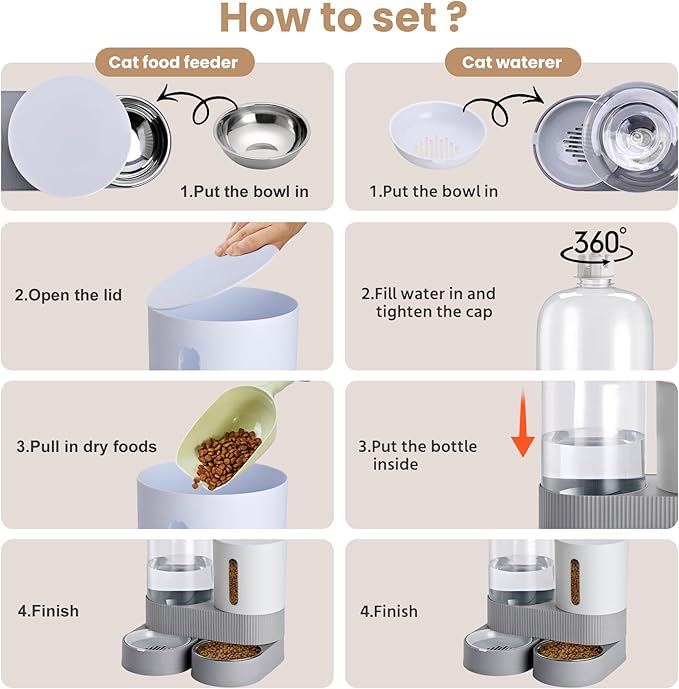 How to set ?

Cat food feeder

1.Put the bowl in

2.Open the lid

3.Pull in dry foods

4.Finish

Cat waterer

1.Put the bowl in

360°

2.Fill water in and tighten the cap

3.Put the bottle inside

4.Finish