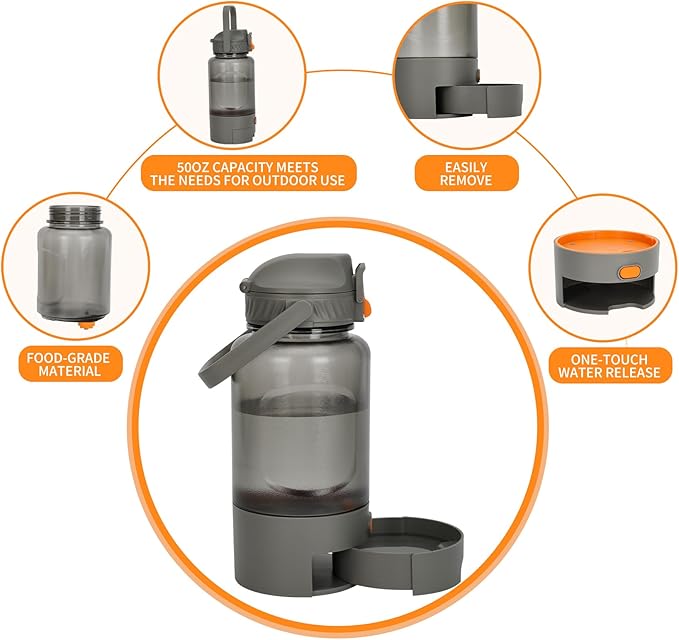 50OZ CAPACITY MEETS THE NEEDS FOR OUTDOOR USE

EASILY REMOVE

FOOD-GRADE MATERIAL

ONE-TOUCH WATER RELEASE