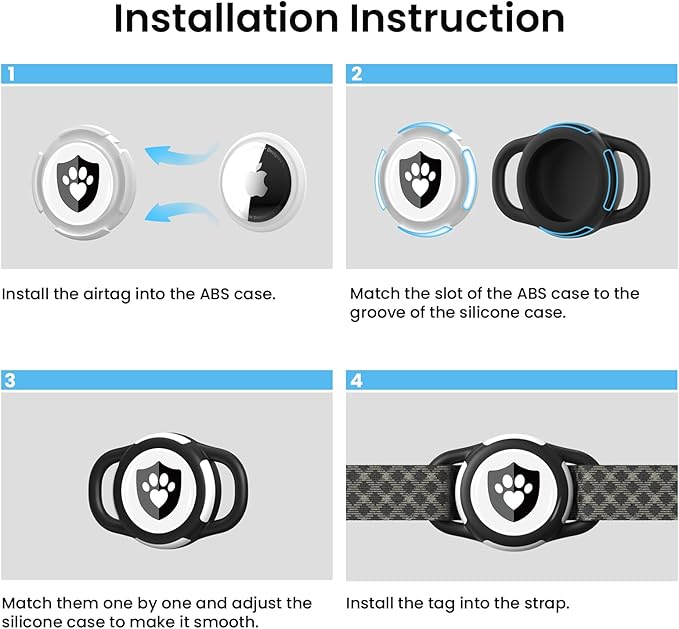 Installation Instruction

1

Install the airtag into the ABS case.

2

Match the slot of the ABS case to the groove of the silicone case.

3

Match them one by one and adjust the silicone case to make it smooth.

4

Install the tag into the strap.