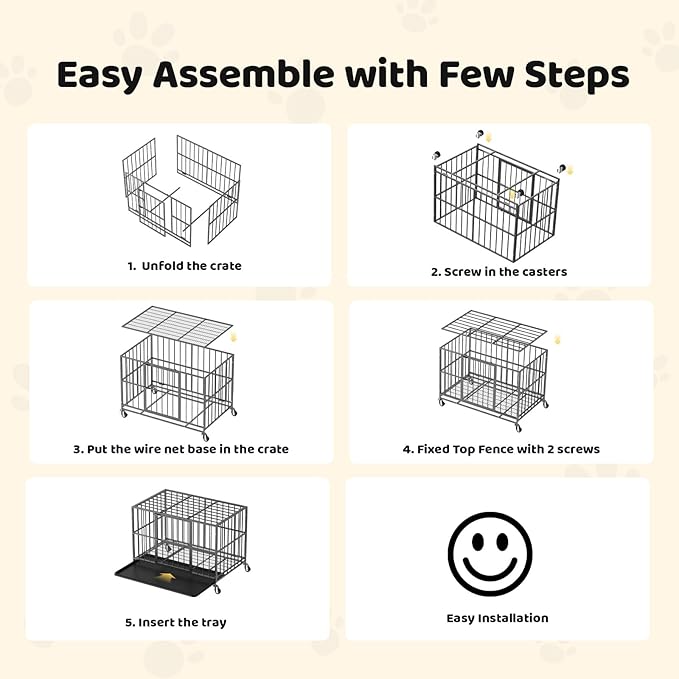 Easy Assemble with Few Steps

1. Unfold the crate

2. Screw in the casters

3. Put the wire net base in the crate

4. Fixed Top Fence with 2 screws

5. Insert the tray

Easy Installation