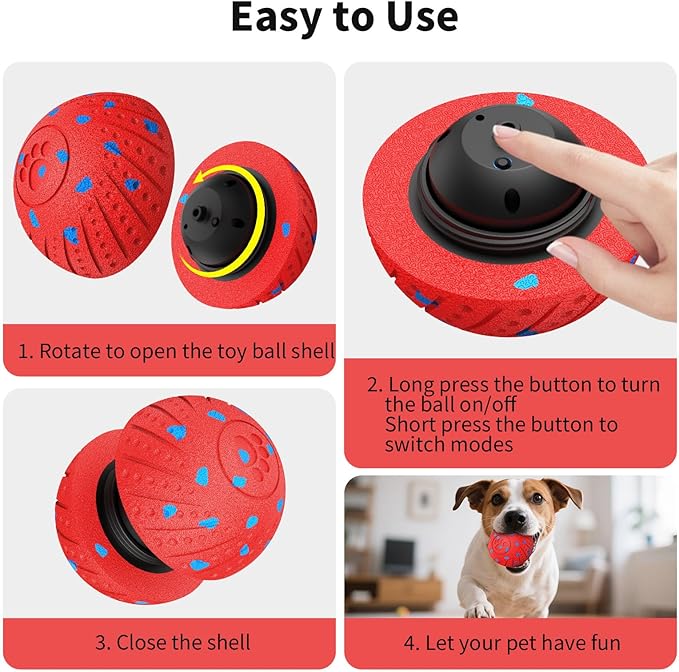 Easy to Use

1. Rotate to open the toy ball shell

2. Long press the button to turn the ball on/off
Short press the button to switch modes

3. Close the shell

4. Let your pet have fun