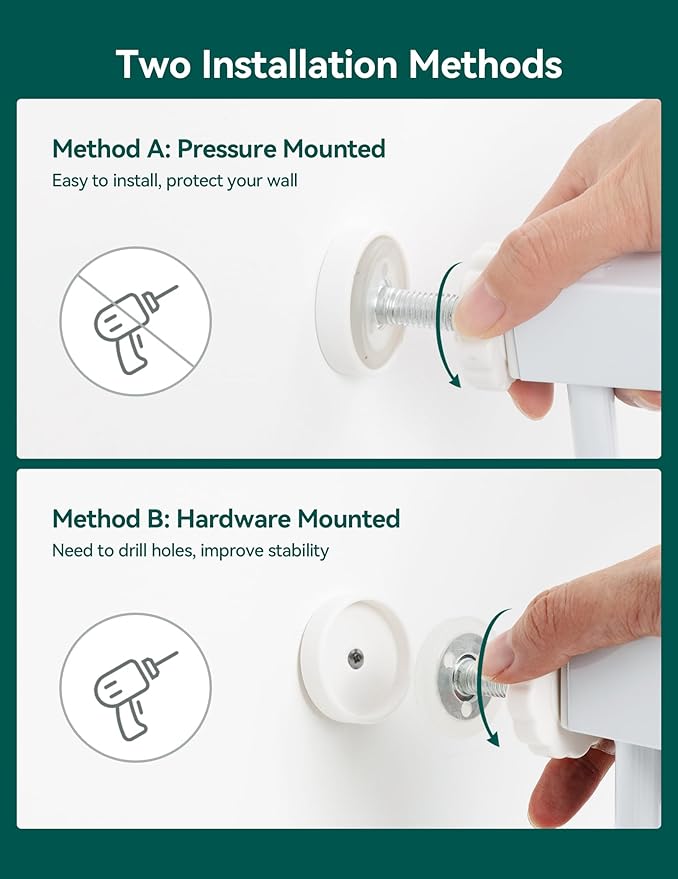 Two Installation Methods

Method A: Pressure Mounted
Easy to install, protect your wall

Method B: Hardware Mounted
Need to drill holes, improve stability