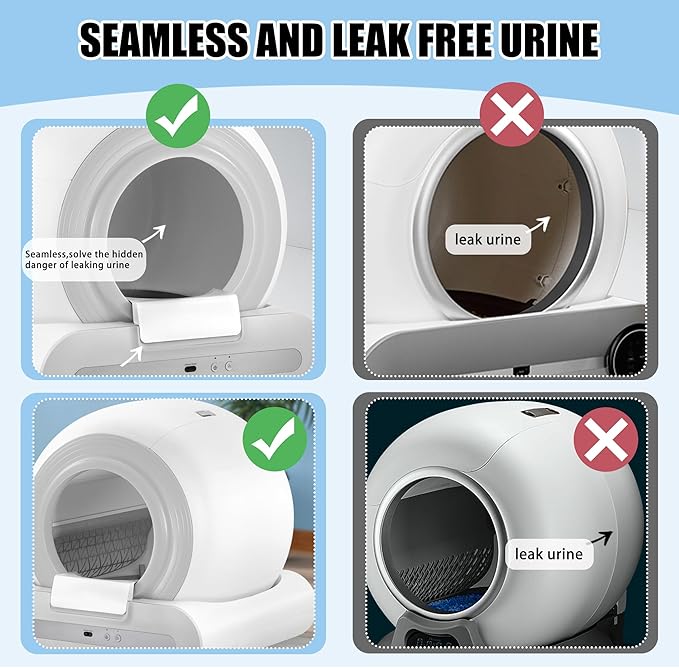 SEAMLESS AND LEAK FREE URINE

Seamless,solve the hidden danger of leaking urine

leak urine

leak urine