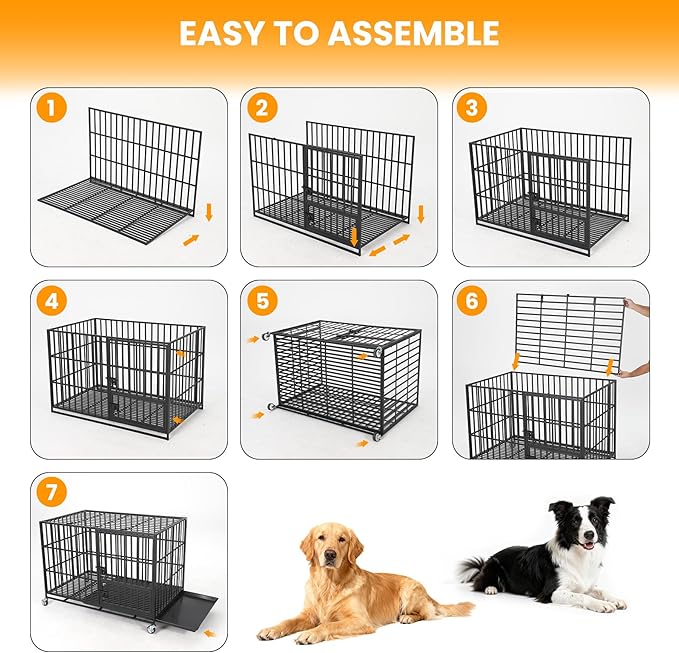 EASY TO ASSEMBLE

1

2

3

4

5

6

7