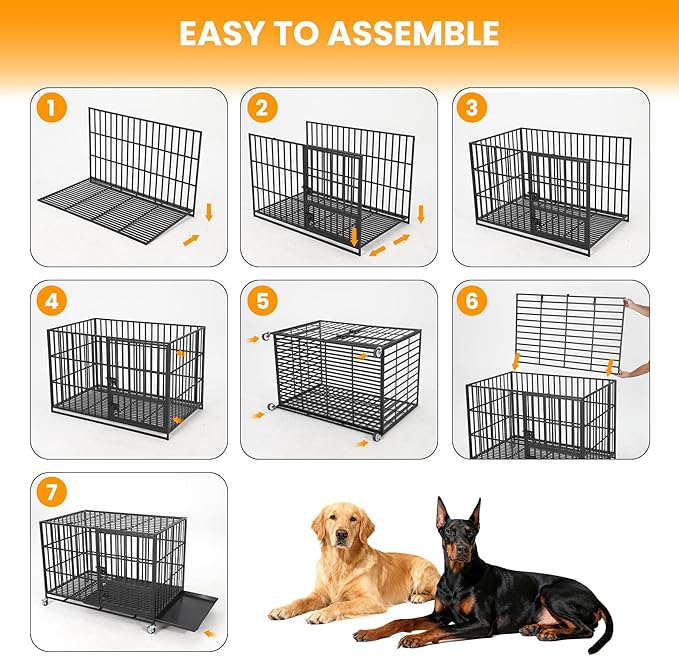 EASY TO ASSEMBLE

1

2

3

4

5

6

7