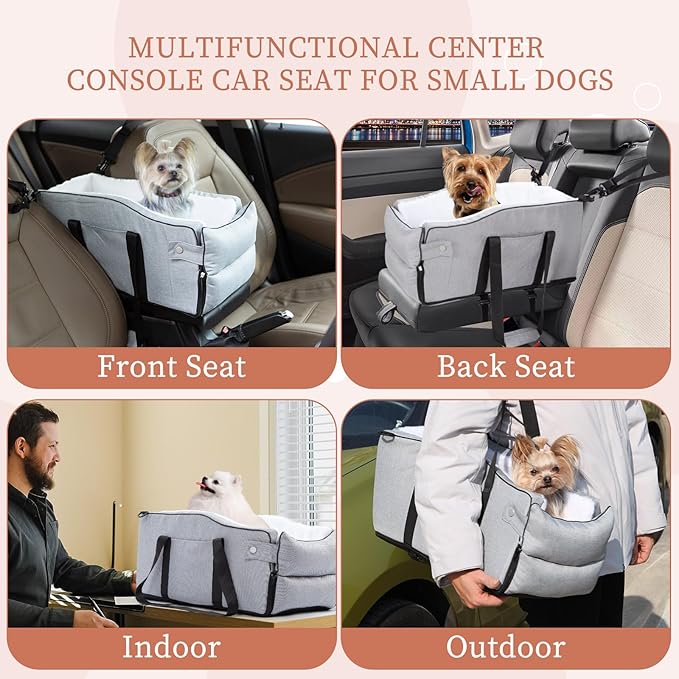 MULTIFUNCTIONAL CENTER CONSOLE CAR SEAT FOR SMALL DOGS

Front Seat

Back Seat

Indoor

Outdoor