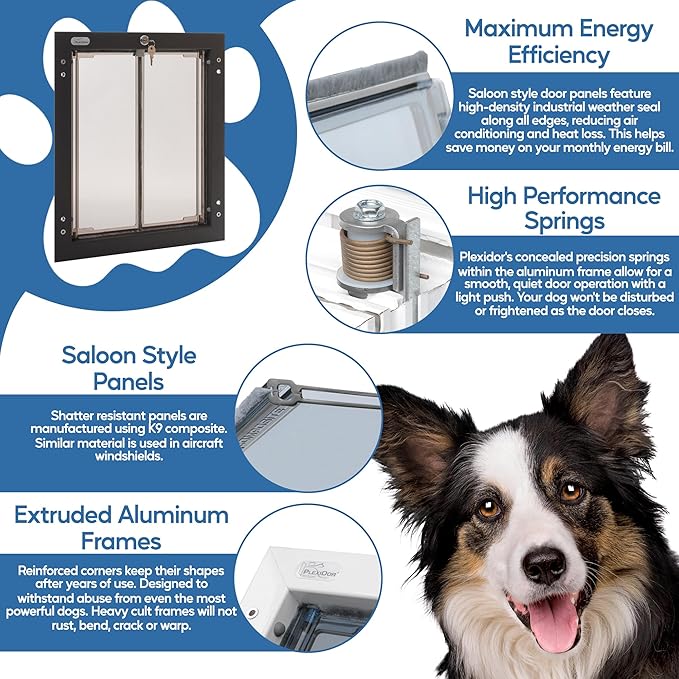 Maximum Energy Efficiency

Saloon style door panels feature high-density industrial weather seal along all edges, reducing air conditioning and heat loss. This helps save money on your monthly energy bill.

High Performance Springs

Plexidor's concealed precision springs within the aluminum frame allow for a smooth, quiet door operation with a light push. Your dog won't be disturbed or frightened as the door closes.

Saloon Style Panels

Shatter resistant panels are manufactured using K9 composite. Similar material is used in aircraft windshields.

Extruded Aluminum Frames

Reinforced corners keep their shapes after years of use. Designed to withstand abuse from even the most powerful dogs. Heavy cult frames will not rust, bend, crack or warp.

PLEXIDOR