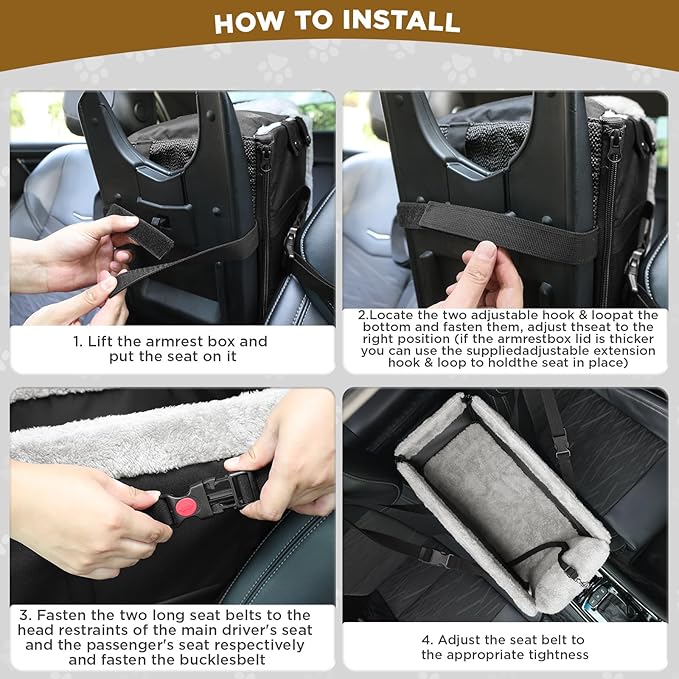 HOW TO INSTALL

1. Lift the armrest box and put the seat on it

2.Locate the two adjustable hook & loopat the bottom and fasten them, adjust thseat to the right position (if the armrestbox lid is thicker you can use the suppliedadjustable extension hook & loop to holdthe seat in place)

3. Fasten the two long seat belts to the head restraints of the main driver's seat and the passenger's seat respectively and fasten the bucklesbelt

4. Adjust the seat belt to the appropriate tightness