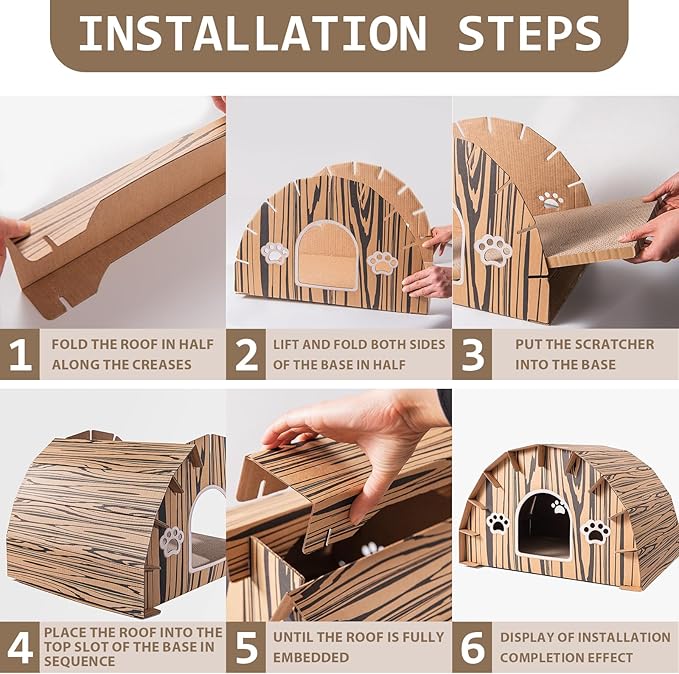 INSTALLATION STEPS

1 FOLD THE ROOF IN HALF ALONG THE CREASES

2 LIFT AND FOLD BOTH SIDES OF THE BASE IN HALF

3 PUT THE SCRATCHER INTO THE BASE

4 PLACE THE ROOF INTO THE TOP SLOT OF THE BASE IN SEQUENCE

5 UNTIL THE ROOF IS FULLY EMBEDDED

6 DISPLAY OF INSTALLATION COMPLETION EFFECT