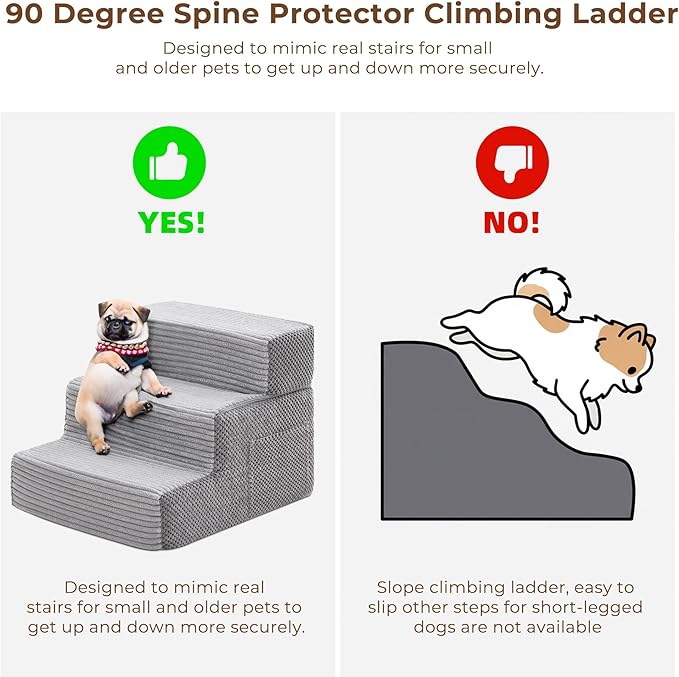 90 Degree Spine Protector Climbing Ladder

Designed to mimic real stairs for small and older pets to get up and down more securely.

YES!

Designed to mimic real stairs for small and older pets to get up and down more securely.

NO!

Slope climbing ladder, easy to slip other steps for short-legged dogs are not available