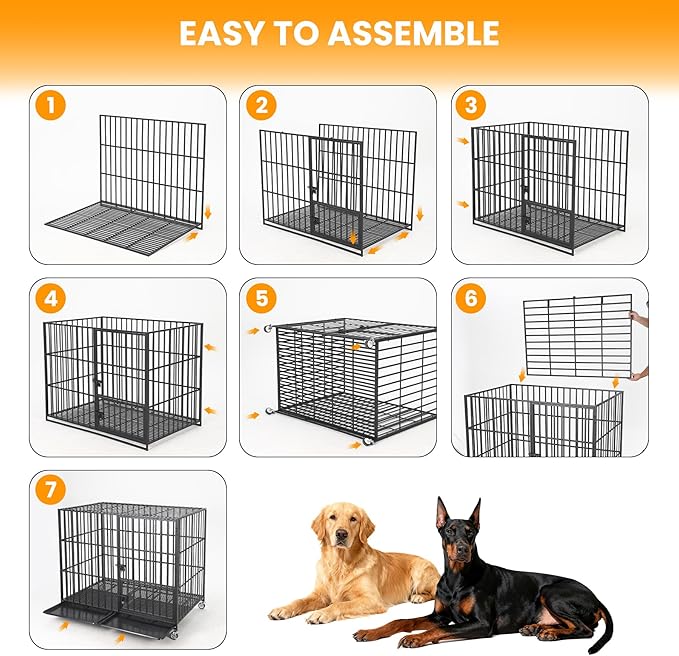 EASY TO ASSEMBLE

1

2

3

4

5

6

7