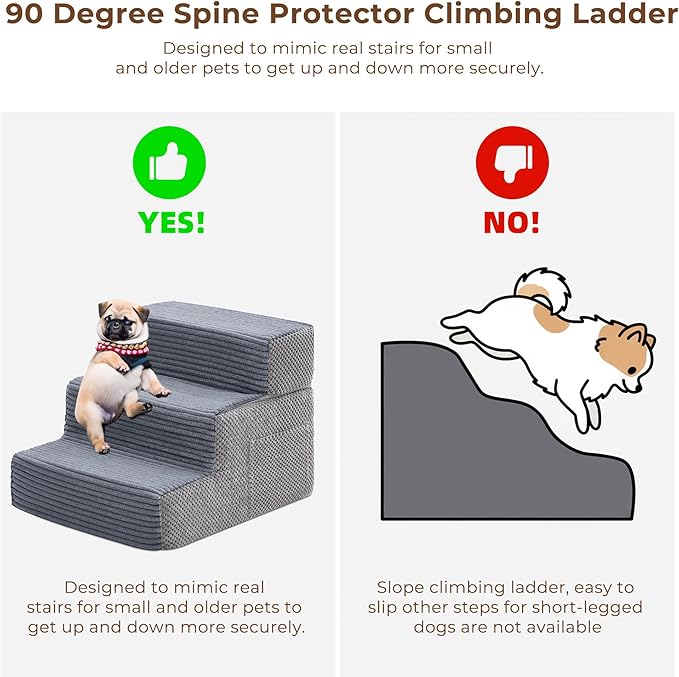 90 Degree Spine Protector Climbing Ladder

Designed to mimic real stairs for small and older pets to get up and down more securely.

YES!

Designed to mimic real stairs for small and older pets to get up and down more securely.

NO!

Slope climbing ladder, easy to slip other steps for short-legged dogs are not available