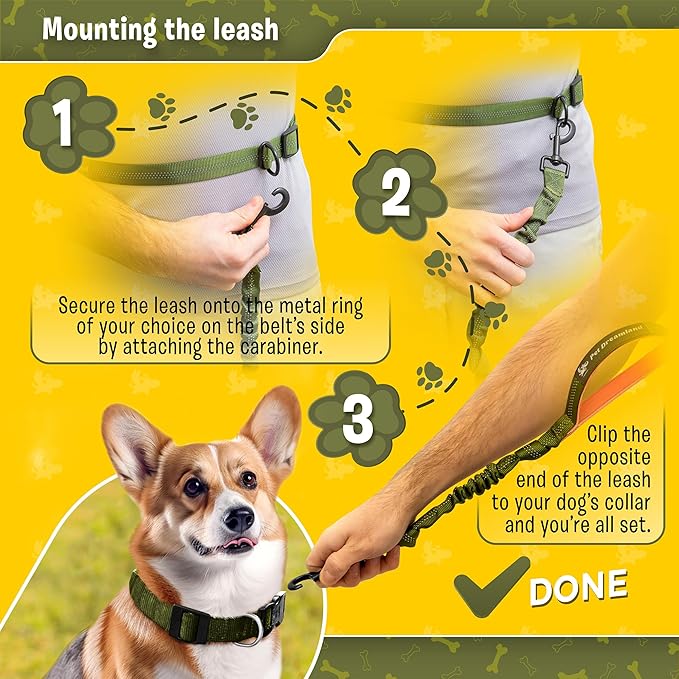 Mounting the leash

1

2

Secure the leash onto the metal ring of your choice on the belt's side by attaching the carabiner.

3

Pet Dreamland

Clip the opposite end of the leash to your dog's collar and you're all set.

DONE