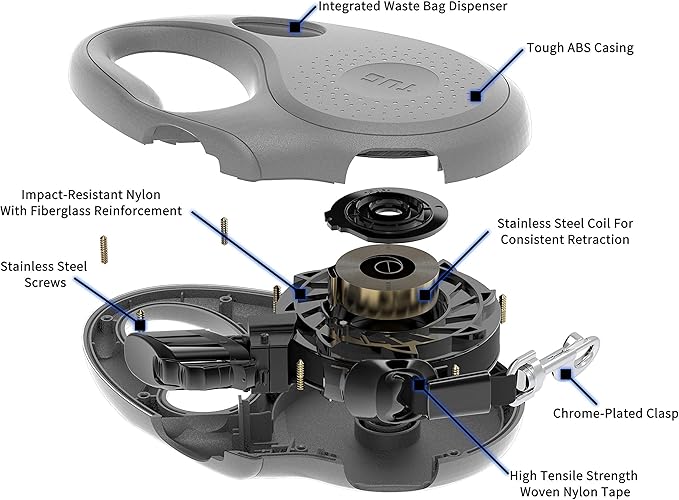 Integrated Waste Bag Dispenser

Tough ABS Casing

TUG

Impact-Resistant Nylon With Fiberglass Reinforcement

Stainless Steel Coil For Consistent Retraction

Stainless Steel Screws

Chrome-Plated Clasp

High Tensile Strength Woven Nylon Tape