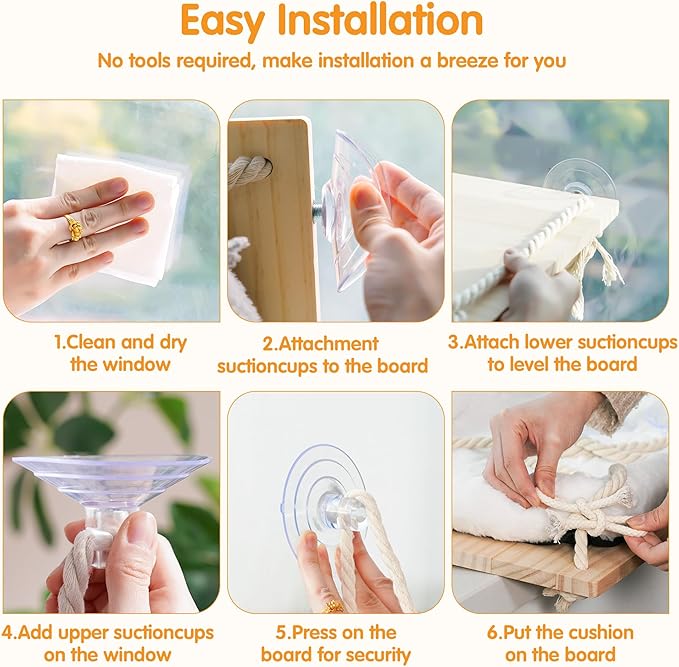 Easy Installation

No tools required, make installation a breeze for you

1.Clean and dry the window

2.Attachment suctioncups to the board

3.Attach lower suctioncups to level the board

4.Add upper suctioncups on the window

5.Press on the board for security

6.Put the cushion on the board