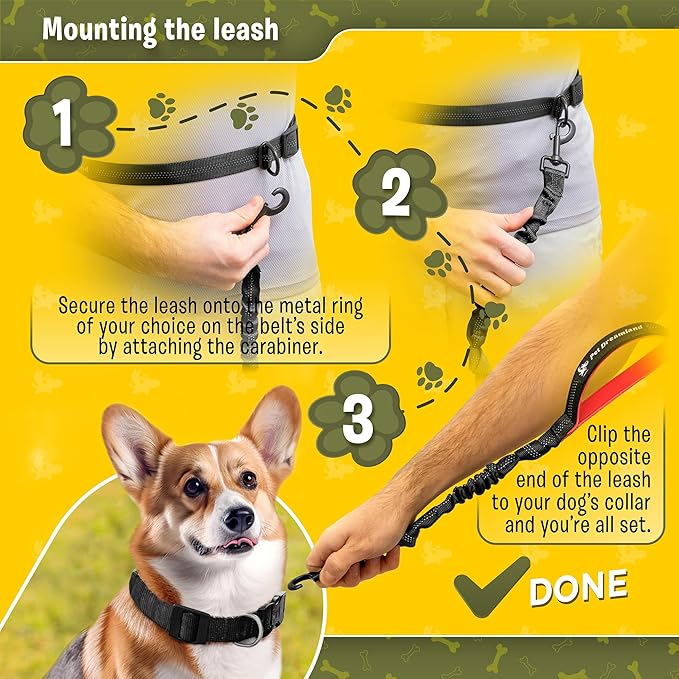 Mounting the leash

1

2

Secure the leash onto the metal ring of your choice on the belt's side by attaching the carabiner.

3

Pet Dreamland

Clip the opposite end of the leash to your dog's collar and you're all set.

DONE