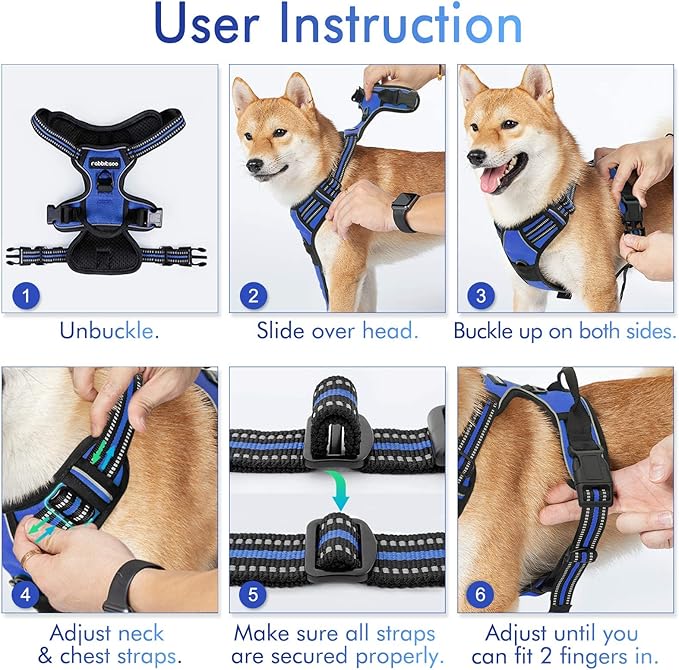 User Instruction

rabbitgoo

1
Unbuckle.

2
Slide over head.

3
Buckle up on both sides.

4
Adjust neck & chest straps.

5
Make sure all straps are secured properly.

6
Adjust until you can fit 2 fingers in.