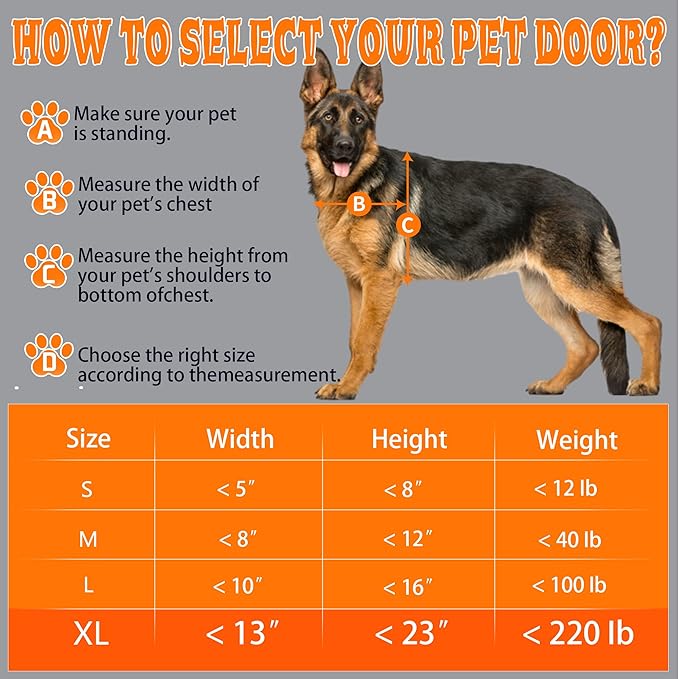 HOW TO SELECT YOUR PET DOOR?

A Make sure your pet is standing.

B Measure the width of your pet's chest

C Measure the height from your pet's shoulders to bottom ofchest.

D Choose the right size according to themeasurement.

B

C

| Size | Width | Height | Weight |
|---|---|---|---|
| S | < 5" | < 8" | < 12 lb |
| M | < 8" | < 12" | < 40 lb |
| L | < 10" | < 16" | < 100 lb |
| XL | < 13" | < 23" | < 220 lb |