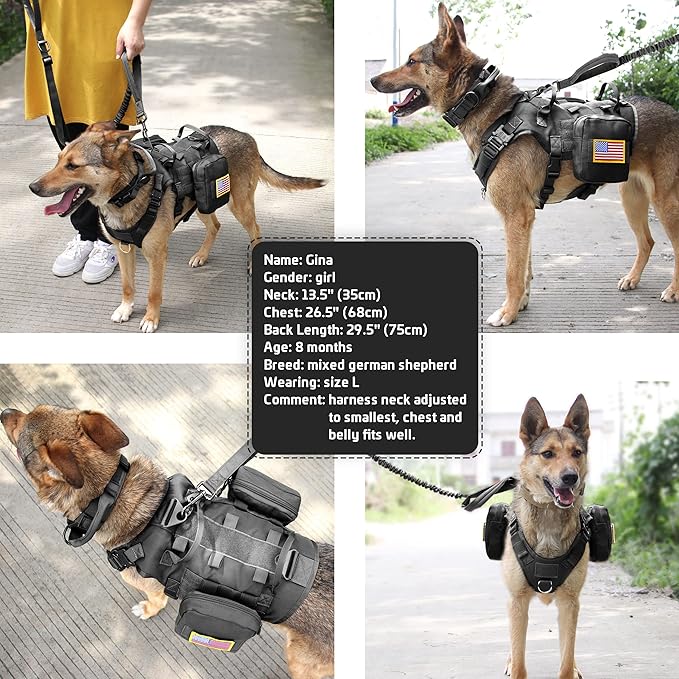 Name: Gina
Gender: girl
Neck: 13.5" (35cm)
Chest: 26.5" (68cm)
Back Length: 29.5" (75cm)
Age: 8 months
Breed: mixed german shepherd
Wearing: size L
Comment: harness neck adjusted to smallest, chest and belly fits well.